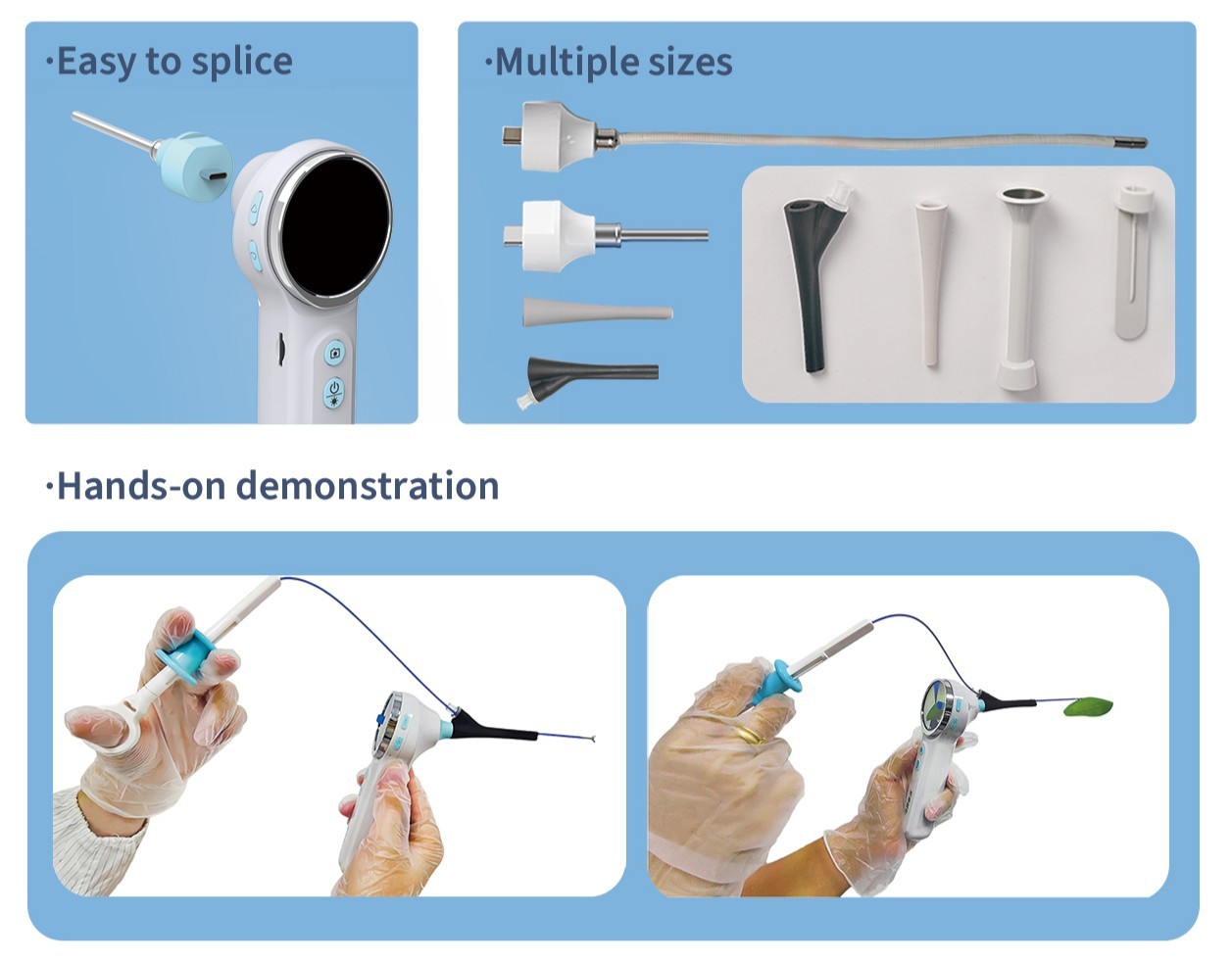 ·Easy to splice

·Multiple sizes

·Hands-on demonstration