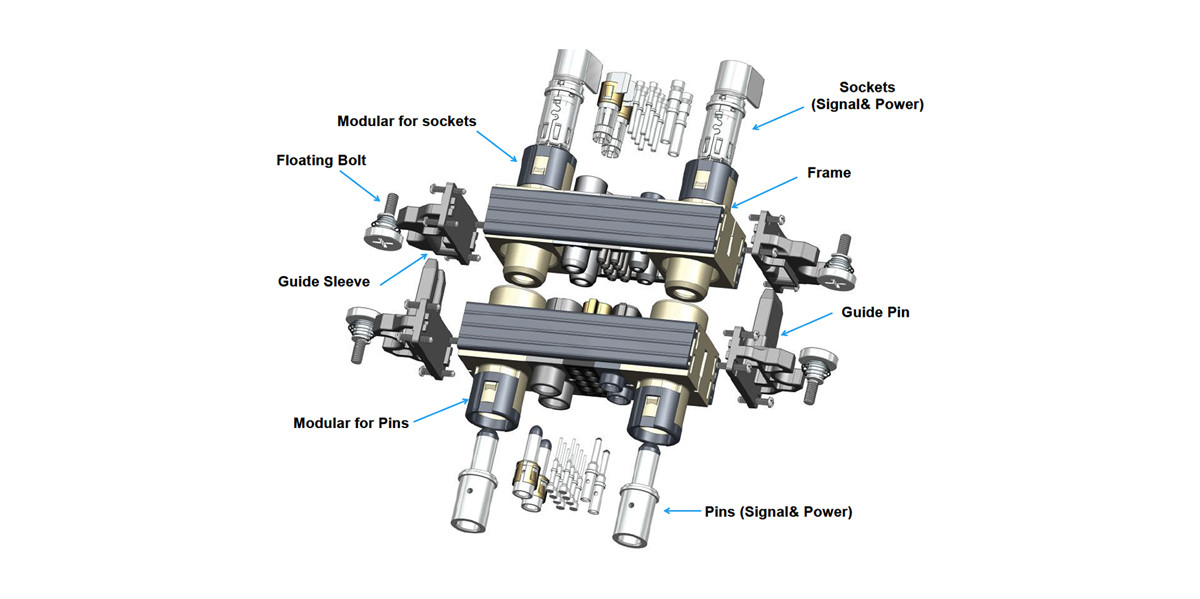 Sockets (Signal& Power)

Modular for sockets

Floating Bolt

Frame

Guide Sleeve

Guide Pin

Modular for Pins

Pins (Signal& Power)