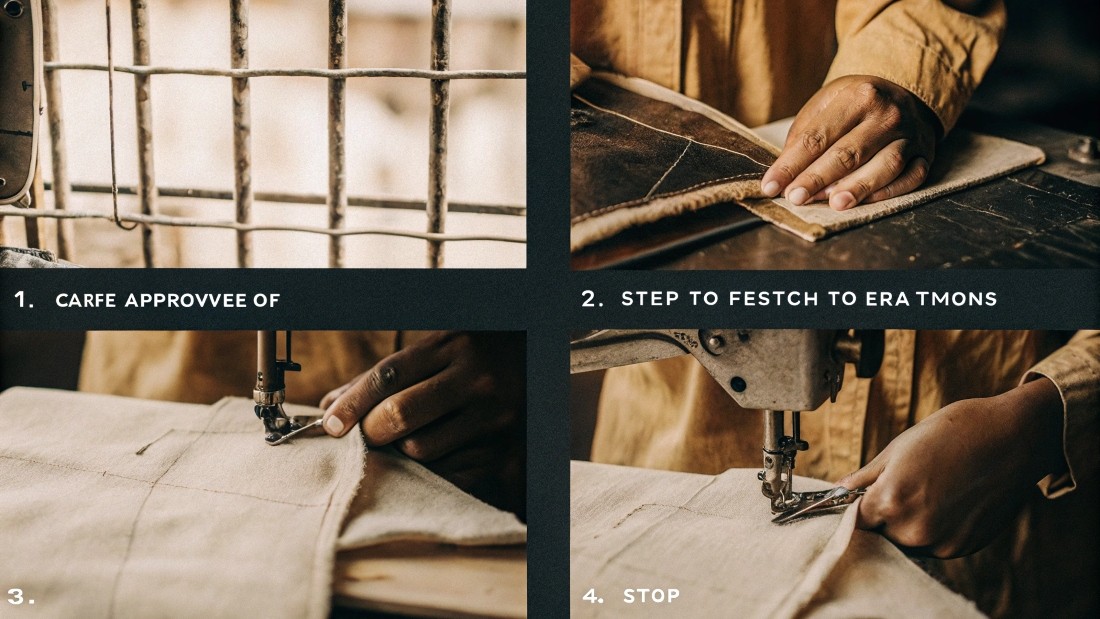 1. CARFE APPROVVEE OF

2. STEP TO FESTCH TO ERA TMONS

3.

4. STOP