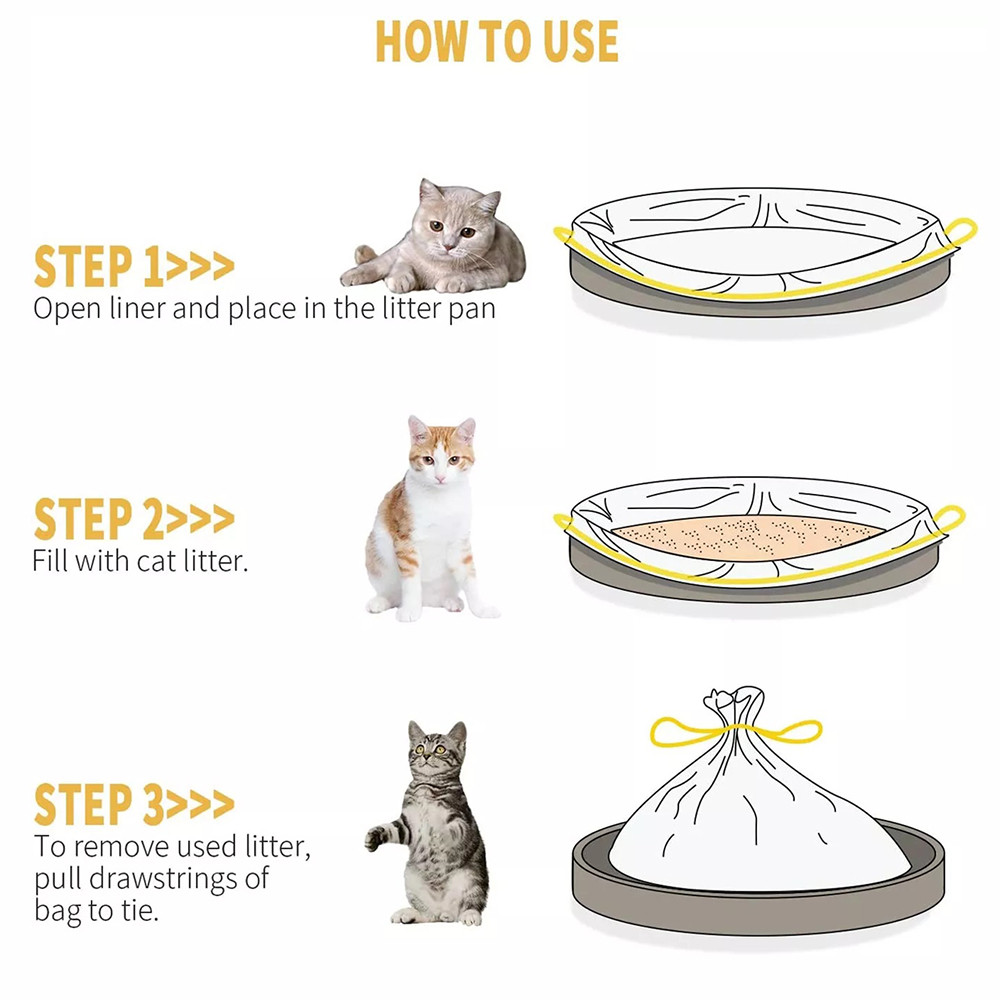 HOW TO USE

STEP 1>>>
Open liner and place in the litter pan

STEP 2>>>
Fill with cat litter.

STEP 3>>>
To remove used litter, pull drawstrings of bag to tie.