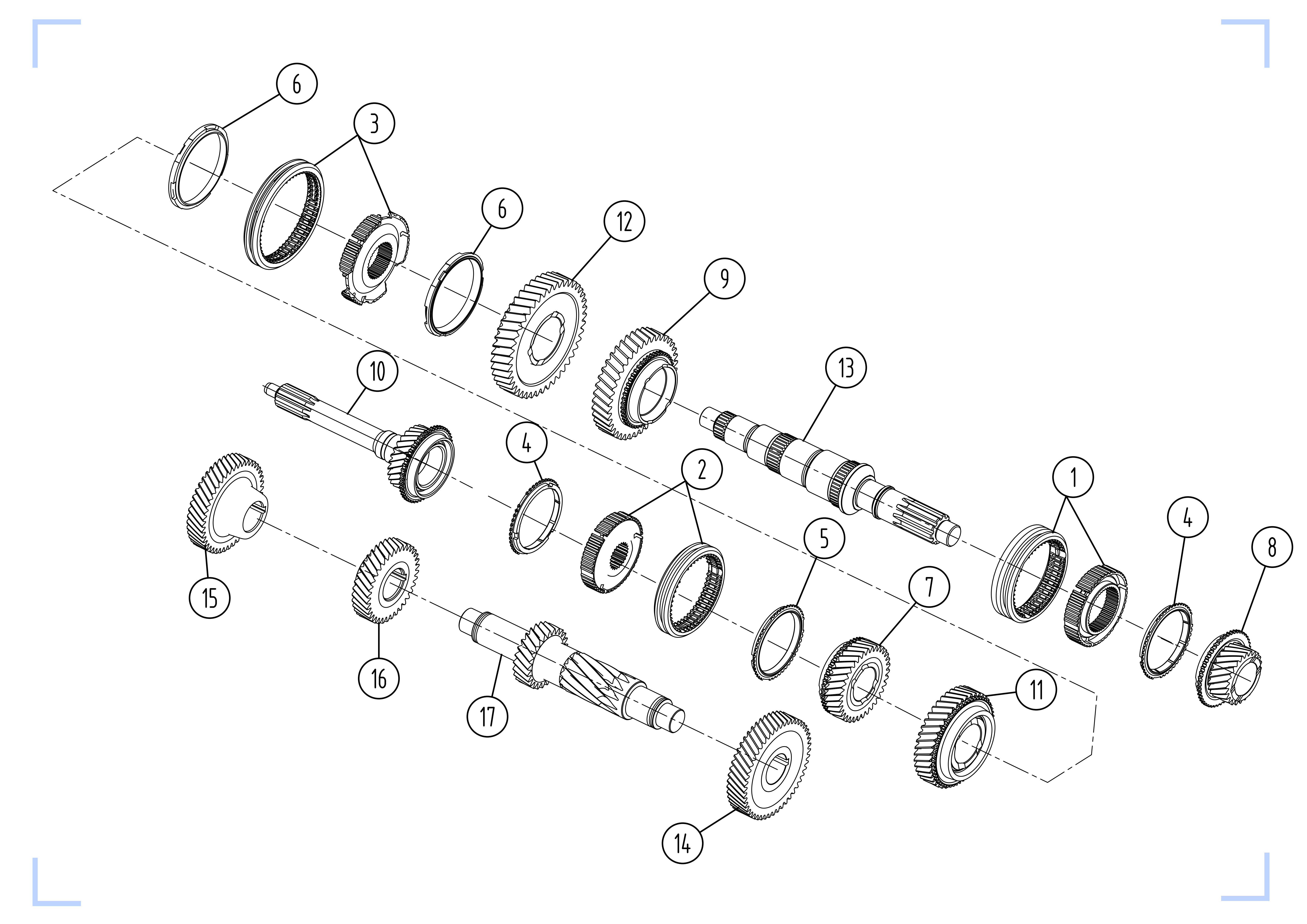 6
3
6
12
9
10
13
4
2
1
4
8
5
7
15
16
17
11
14