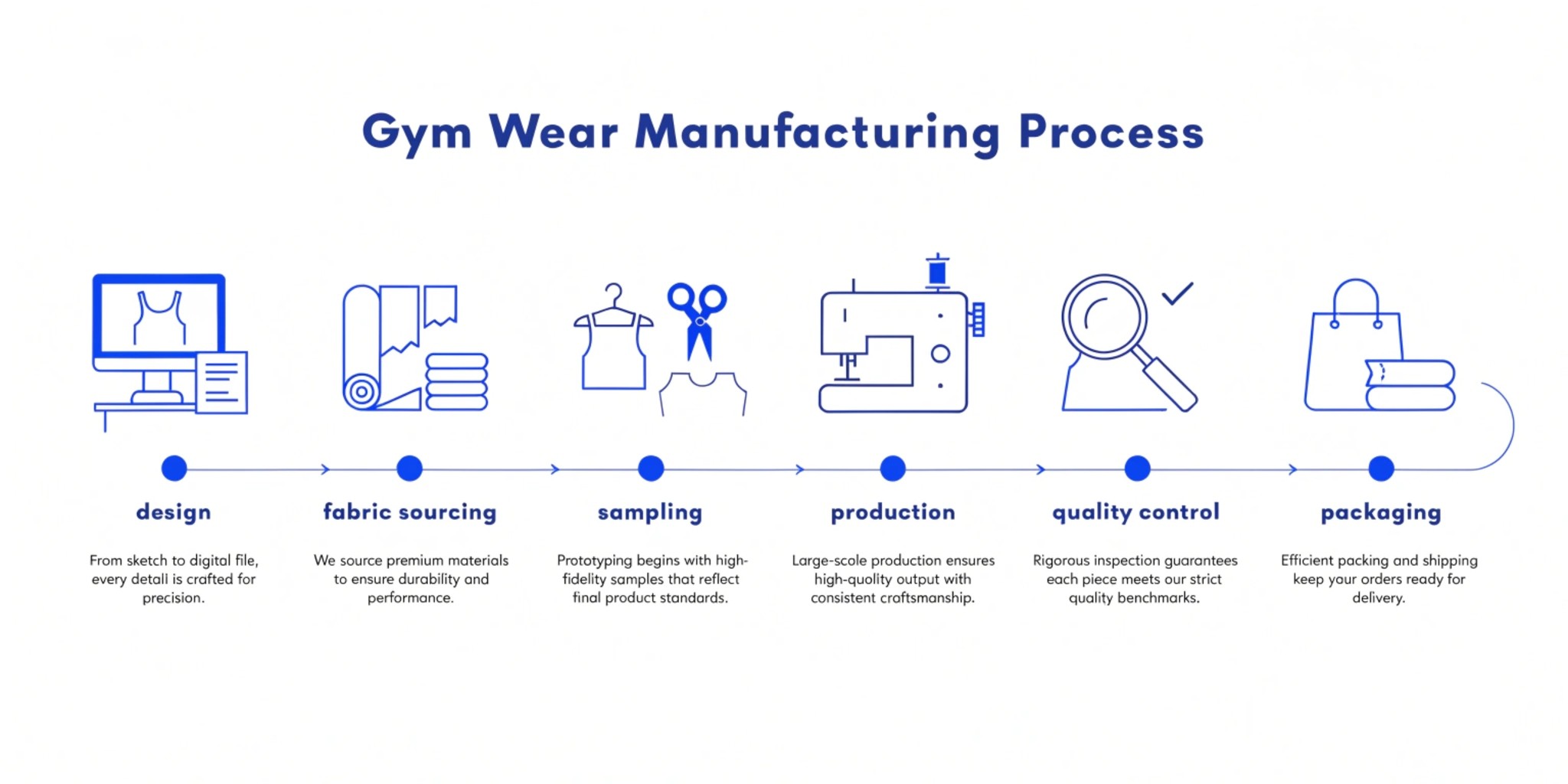 Gym Wear Manufacturing Process

design

From sketch to digital file, every detali is crafted for precision.

fabric sourcing

We source premium materials to ensure durability and performance.

sampling

Prototyping begins with high-fidelity samples that reflect final product standards.

production

Large-scole production ensures high-quolity output with consistent craftsmanship.

quality control

Rigorous inspection guarantees each piece meets our strict quality benchmarks.

packaging

Efficient packing and shipping keep your orders ready for delivery.