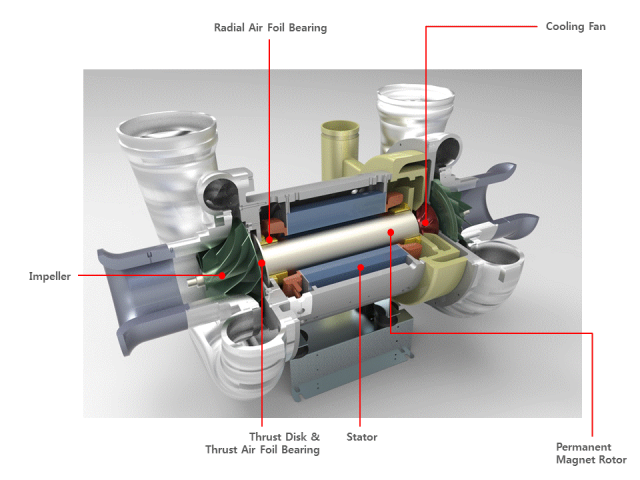 Radial Air Foil Bearing

Cooling Fan

Impeller

Thrust Disk &
Thrust Air Foil Bearing

Stator

Permanent
Magnet Rotor