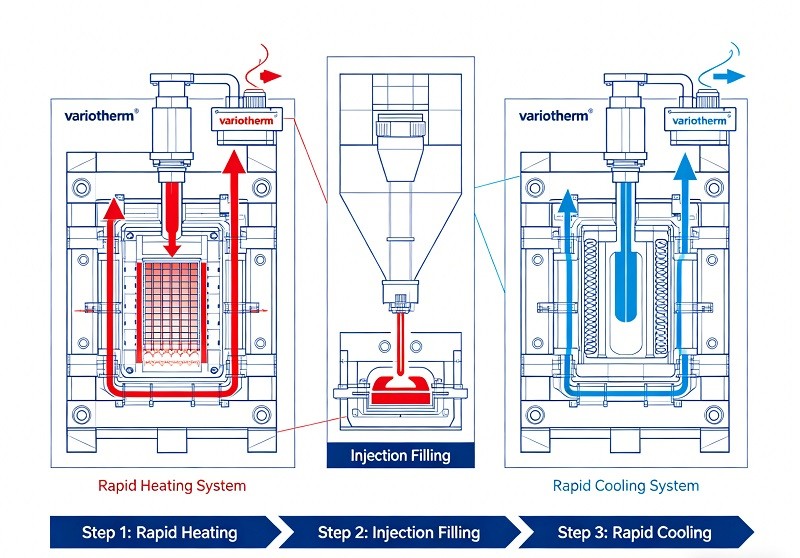 variotherm®

variotherm

Rapid Heating System

Injection Filling

variotherm®

variotherm

Rapid Cooling System

Step 1: Rapid Heating

Step 2: Injection Filling

Step 3: Rapid Cooling