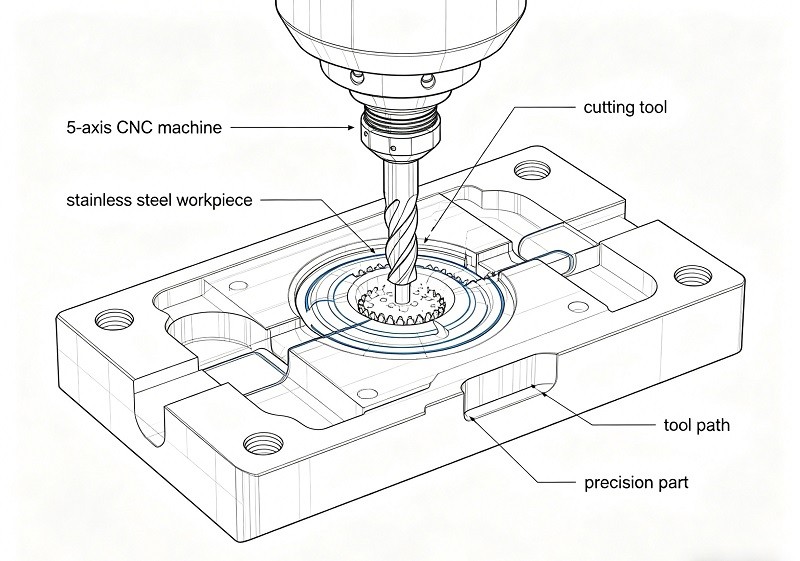 5-axis CNC machine
cutting tool
stainless steel workpiece
tool path
precision part