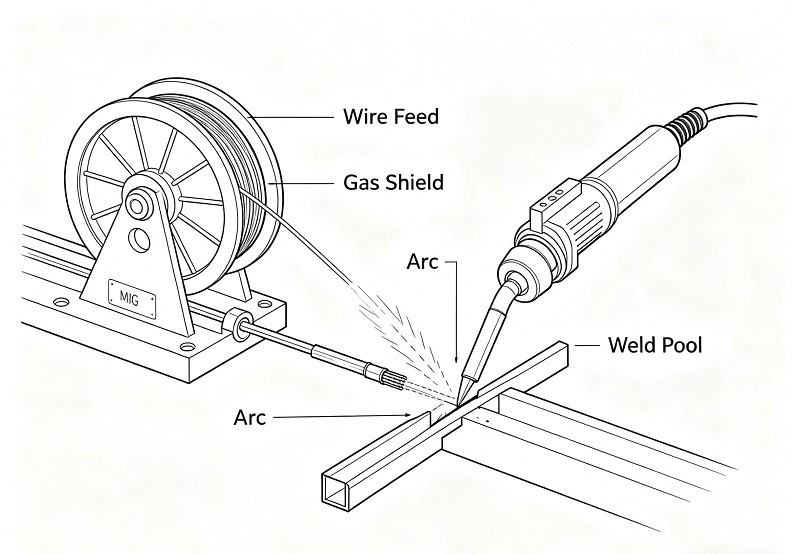 Wire Feed

Gas Shield

MIG

Arc

Weld Pool

Arc