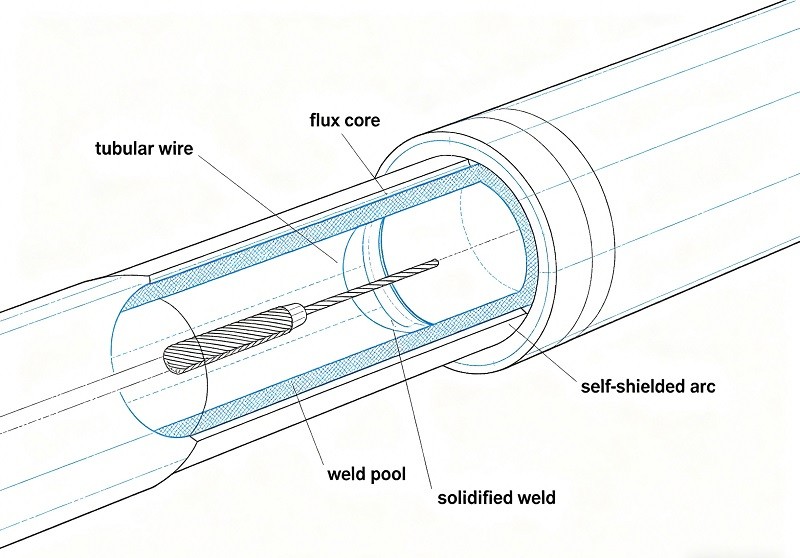 flux core

tubular wire

self-shielded arc

weld pool

solidified weld