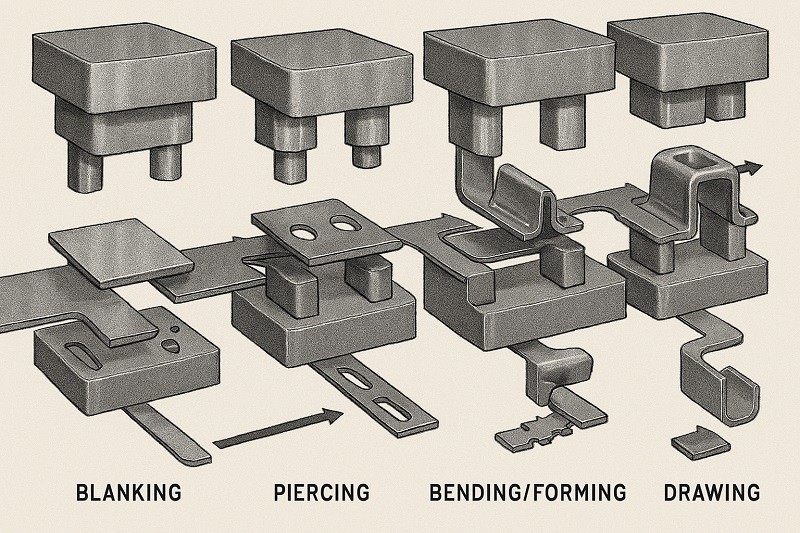 BLANKING PIERCING BENDING/FORMING DRAWING