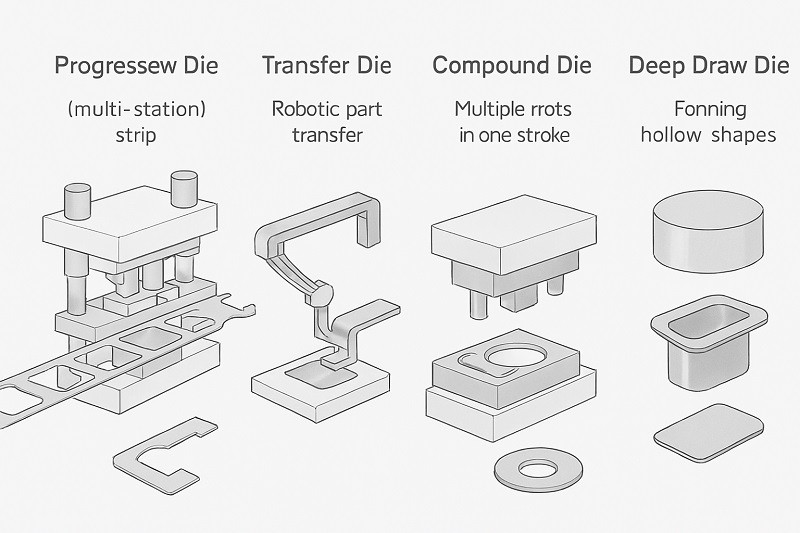 Progressew Die

(multi-station) strip

Transfer Die

Robotic part transfer

Compound Die

Multiple rrots in one stroke

Deep Draw Die

Fonning hollow shapes