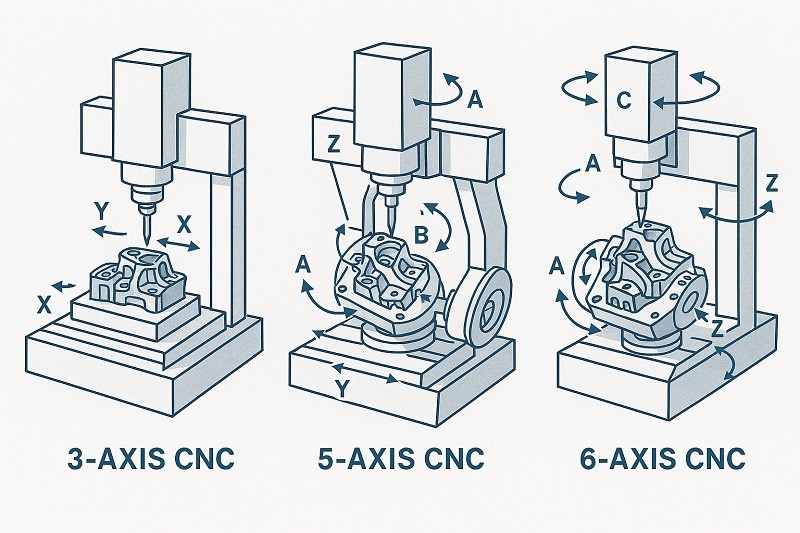 Y
X
X
3-AXIS CNC

A
Z
B
A
Y
5-AXIS CNC

C
A
Z
A
Z
6-AXIS CNC