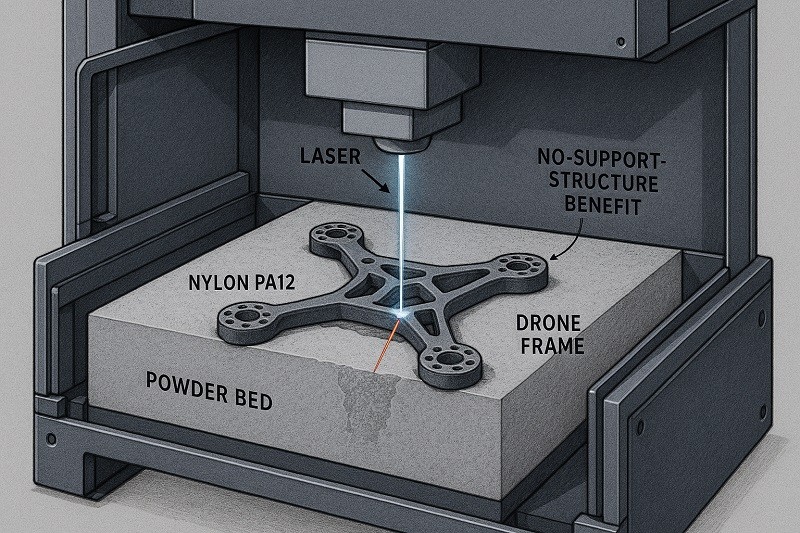 LASER

NO-SUPPORT-STRUCTURE BENEFIT

NYLON PA12

DRONE FRAME

POWDER BED