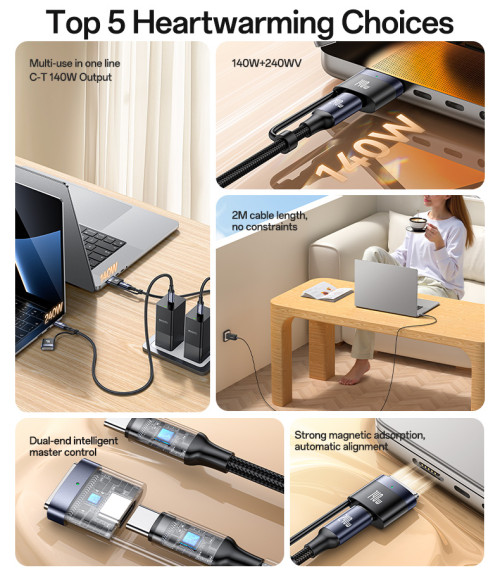 Top 5 Heartwarming Choices

Multi-use in one line
C-T 140W Output

140W
240W

140W+240WV

140W

2M cable length,
no constraints

Dual-end intelligent
master control

Strong magnetic adsorption,
automatic alignment