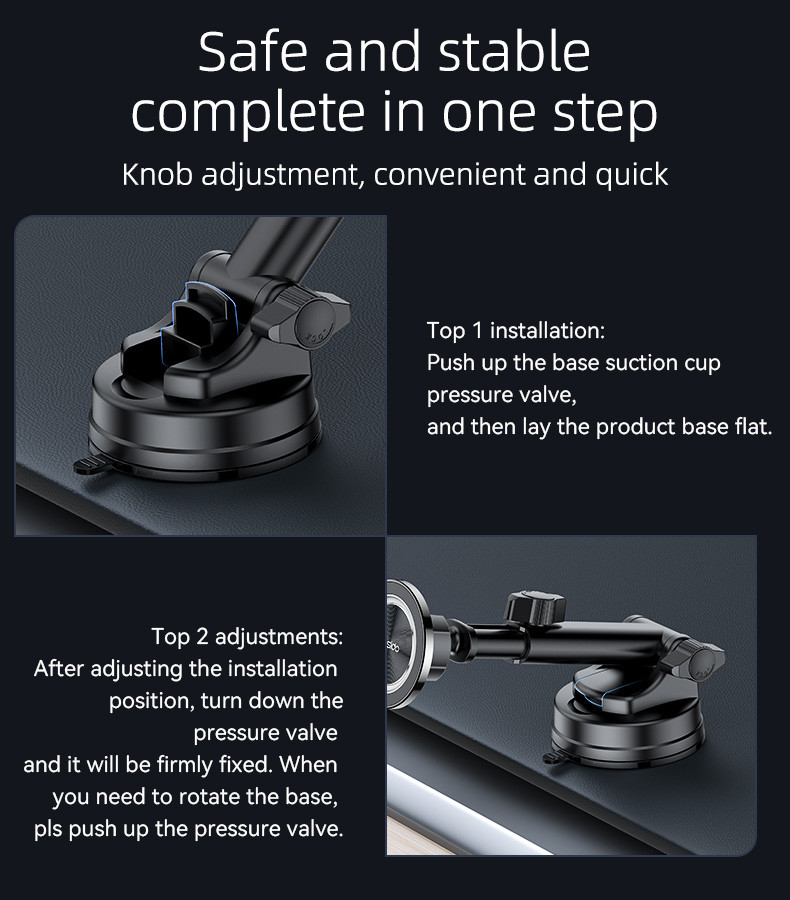 Safe and stable complete in one step

Knob adjustment, convenient and quick

Top 1 installation:
Push up the base suction cup pressure valve,
and then lay the product base flat.

Top 2 adjustments:
After adjusting the installation position, turn down the pressure valve
and it will be firmly fixed. When you need to rotate the base, pls push up the pressure valve.