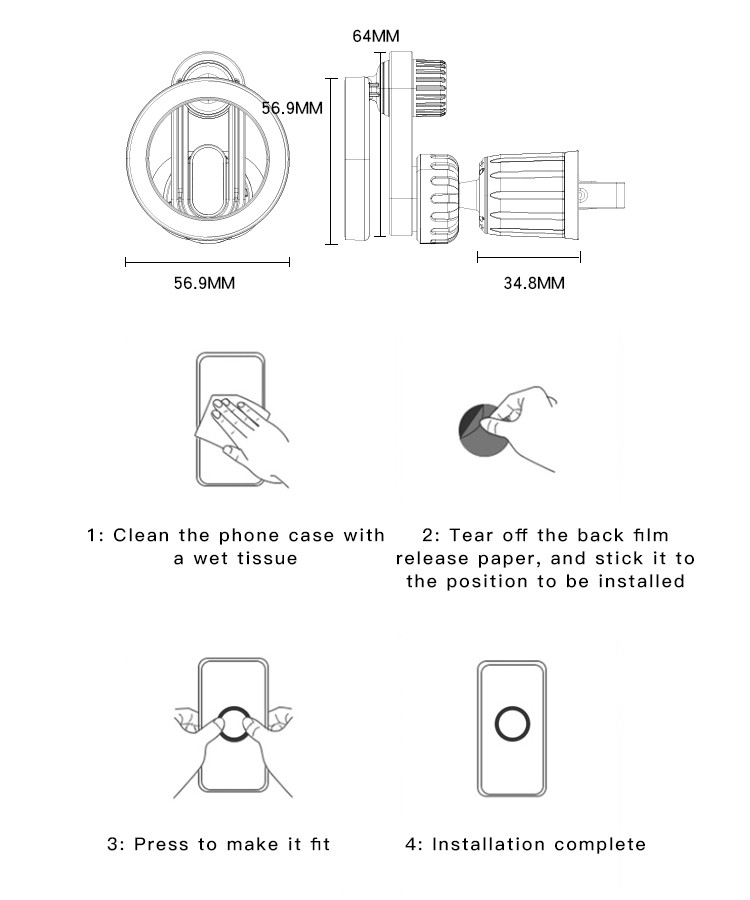 64MM

56.9MM

56.9MM

34.8MM

1: Clean the phone case with a wet tissue

2: Tear off the back film release paper, and stick it to the position to be installed

3: Press to make it fit

4: Installation complete