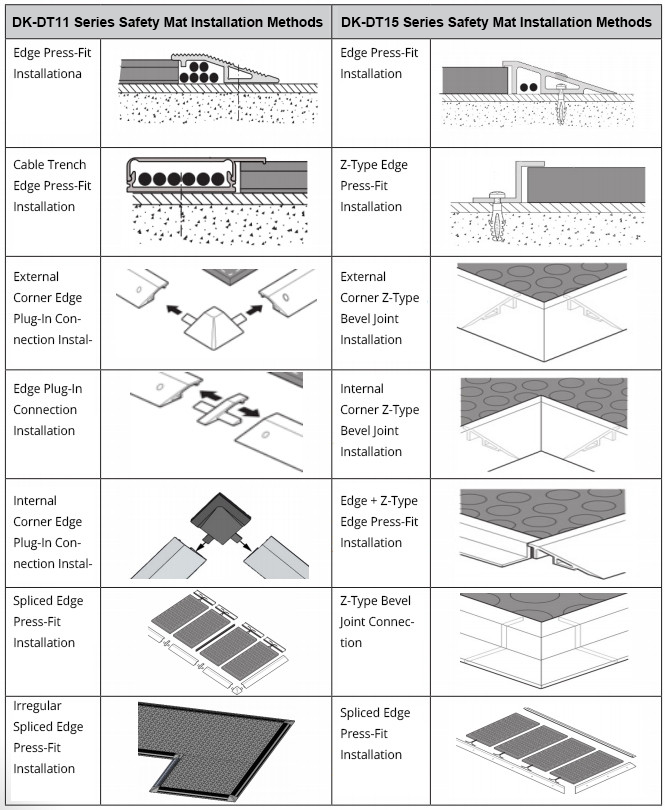 | DK-DT11 Series Safety Mat Installation Methods | | DK-DT15 Series Safety Mat Installation Methods | |
|---|---|---|---|
| Edge Press-Fit Installationa | | Edge Press-Fit Installation | |
| Cable Trench Edge Press-Fit Installation | | Z-Type Edge Press-Fit Installation | |
| External Corner Edge Plug-In Connection Instal- | | External Corner Z-Type Bevel Joint Installation | |
| Edge Plug-In Connection Installation | | Internal Corner Z-Type Bevel Joint Installation | |
| Internal Corner Edge Plug-In Connection Instal- | | Edge + Z-Type Edge Press-Fit Installation | |
| Spliced Edge Press-Fit Installation | | Z-Type Bevel Joint Connection | |
| Irregular Spliced Edge Press-Fit Installation | | Spliced Edge Press-Fit Installation | |