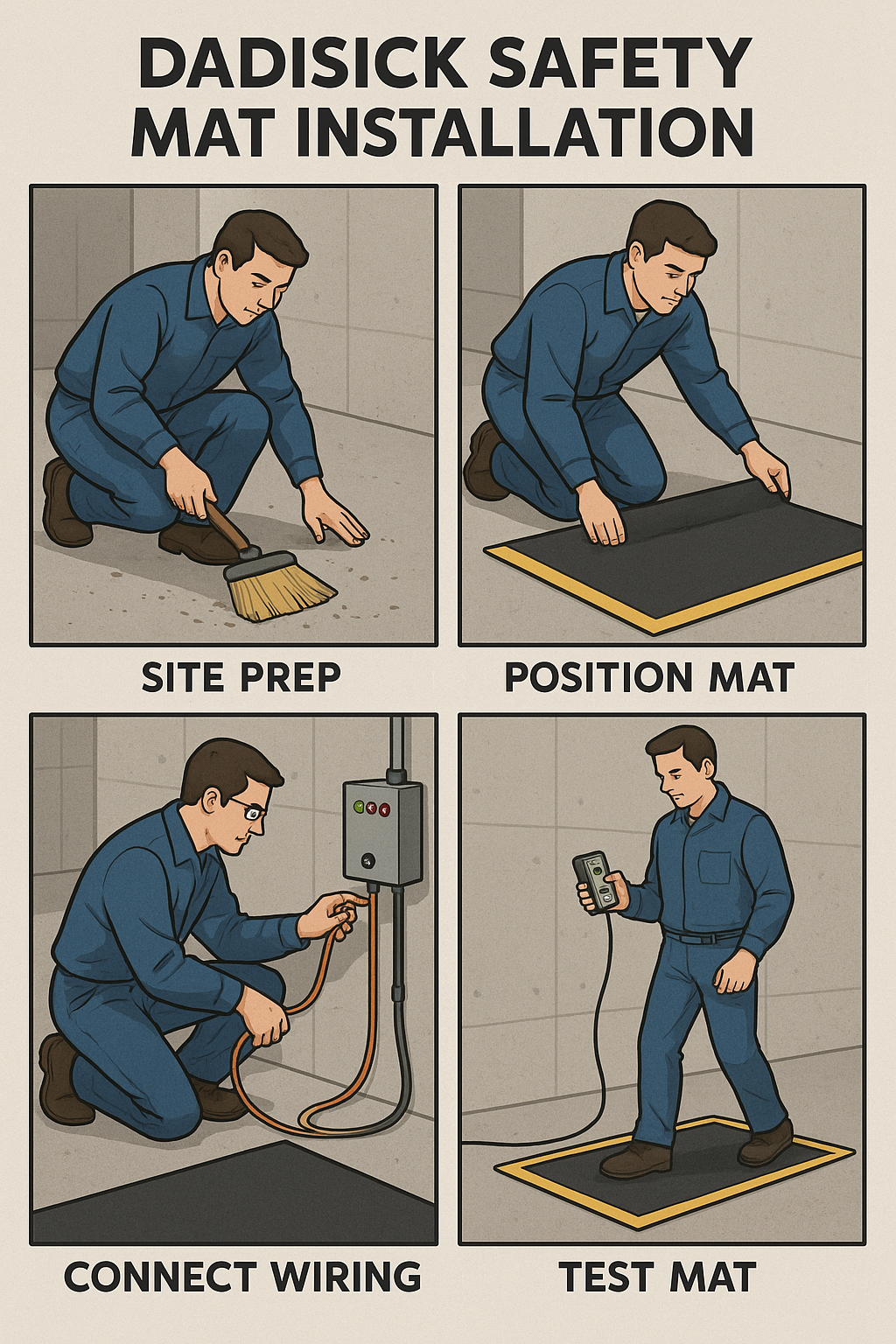 DADISICK SAFETY MAT INSTALLATION

SITE PREP

POSITION MAT

CONNECT WIRING

TEST MAT