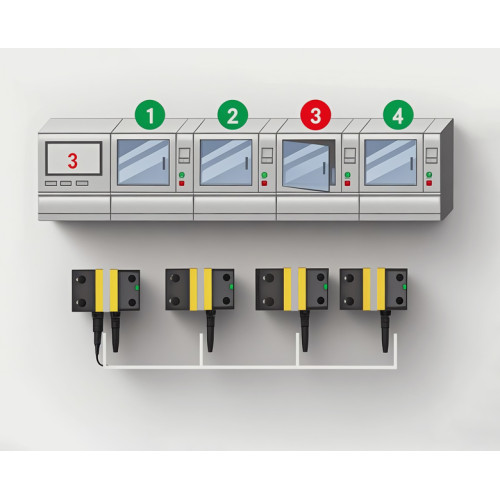 1
2
3
4
3