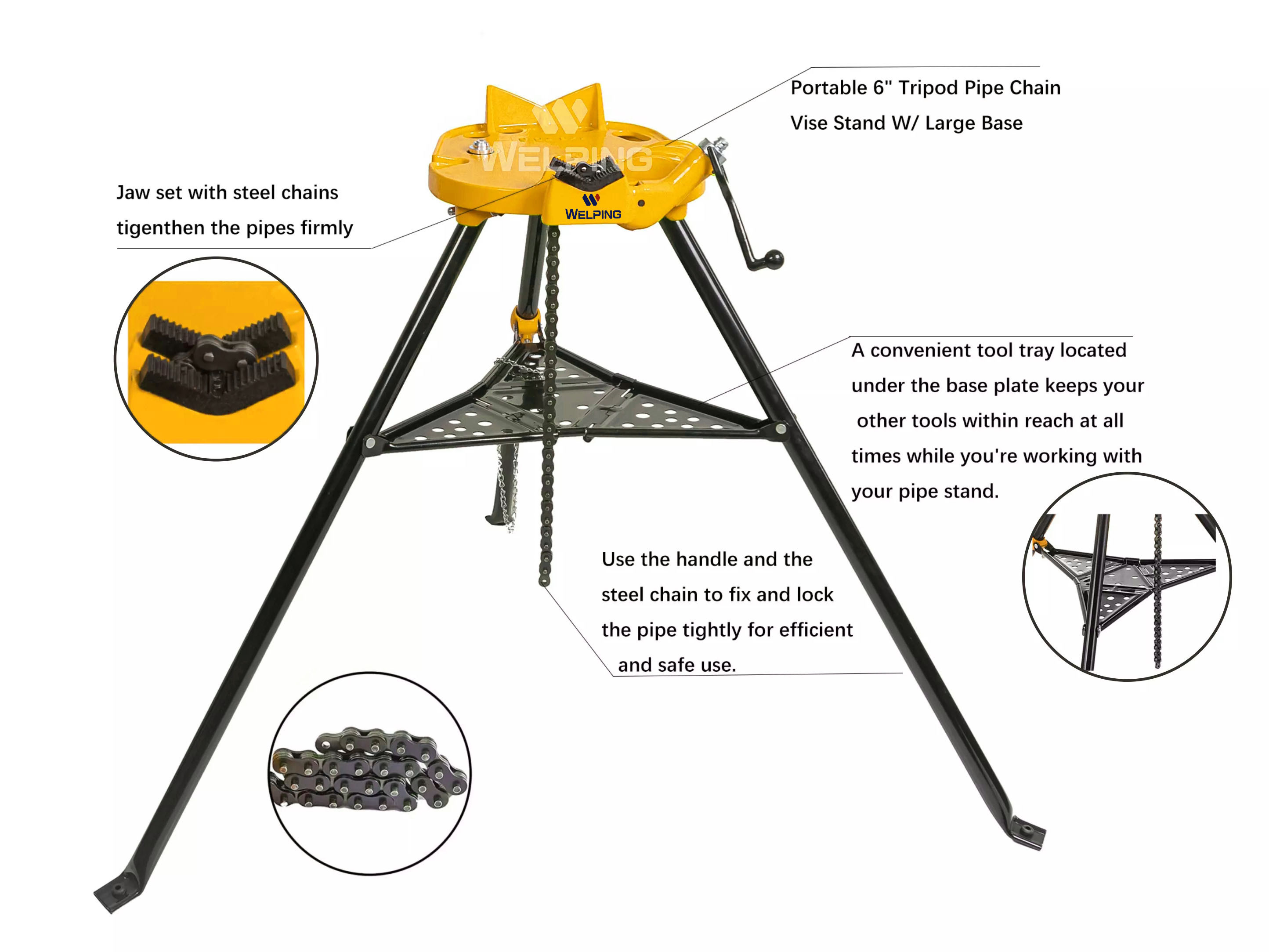 Portable 6" Tripod Pipe Chain Vise Stand W/ Large Base

WELPING

WELPING

Jaw set with steel chains tigenthen the pipes firmly

A convenient tool tray located under the base plate keeps your other tools within reach at all times while you're working with your pipe stand.

Use the handle and the steel chain to fix and lock the pipe tightly for efficient and safe use.