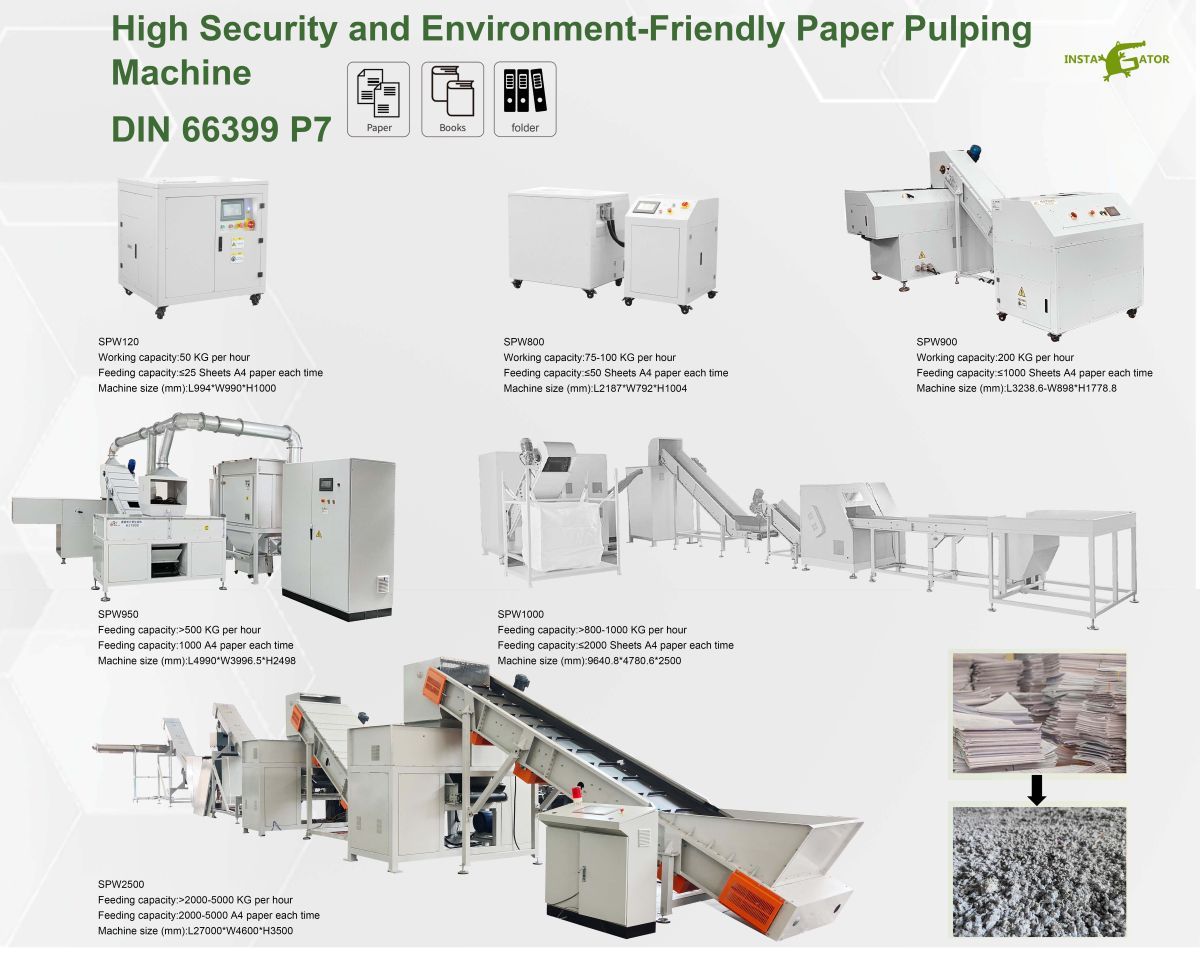 High Security and Environment-Friendly Paper Pulping Machine

DIN 66399 P7

Paper

Books

folder

INSTAGATOR

SPW120
Working capacity:50 KG per hour
Feeding capacity:≤25 Sheets A4 paper each time
Machine size (mm):L994*W990*H1000

SPW800
Working capacity:75-100 KG per hour
Feeding capacity:≤50 Sheets A4 paper each time
Machine size (mm):L2187*W792*H1004

SPW900
Working capacity:200 KG per hour
Feeding capacity:≤1000 Sheets A4 paper each time
Machine size (mm):L3238.6-W898*H1778.8

SPW950
Feeding capacity:>500 KG per hour
Feeding capacity:1000 A4 paper each time
Machine size (mm):L4990*W3996.5*H2498

SPW1000
Feeding capacity:>800-1000 KG per hour
Feeding capacity:≤2000 Sheets A4 paper each time
Machine size (mm):9640.8*4780.6*2500

SPW2500
Feeding capacity:>2000-5000 KG per hour
Feeding capacity:2000-5000 A4 paper each time
Machine size (mm):L27000*W4600*H3500