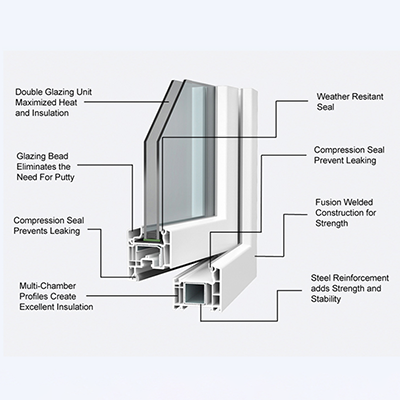 Double Glazing Unit Maximized Heat and Insulation

Glazing Bead Eliminates the Need For Putty

Compression Seal Prevents Leaking

Multi-Chamber Profiles Create Excellent Insulation

Weather Resitant Seal

Compression Seal Prevent Leaking

Fusion Welded Construction for Strength

Steel Reinforcement adds Strength and Stability