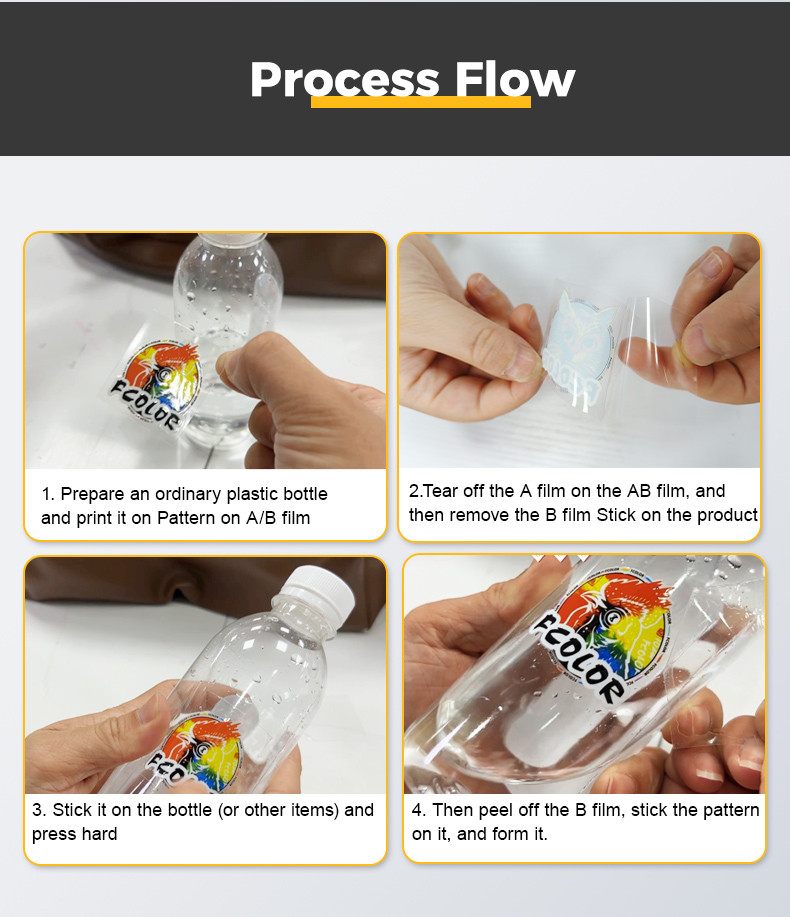 Process Flow

FCOLOR

1. Prepare an ordinary plastic bottle and print it on Pattern on A/B film

2.Tear off the A film on the AB film, and then remove the B film Stick on the product

FCOLOR

3. Stick it on the bottle (or other items) and press hard

FCOLOR

4. Then peel off the B film, stick the pattern on it, and form it.