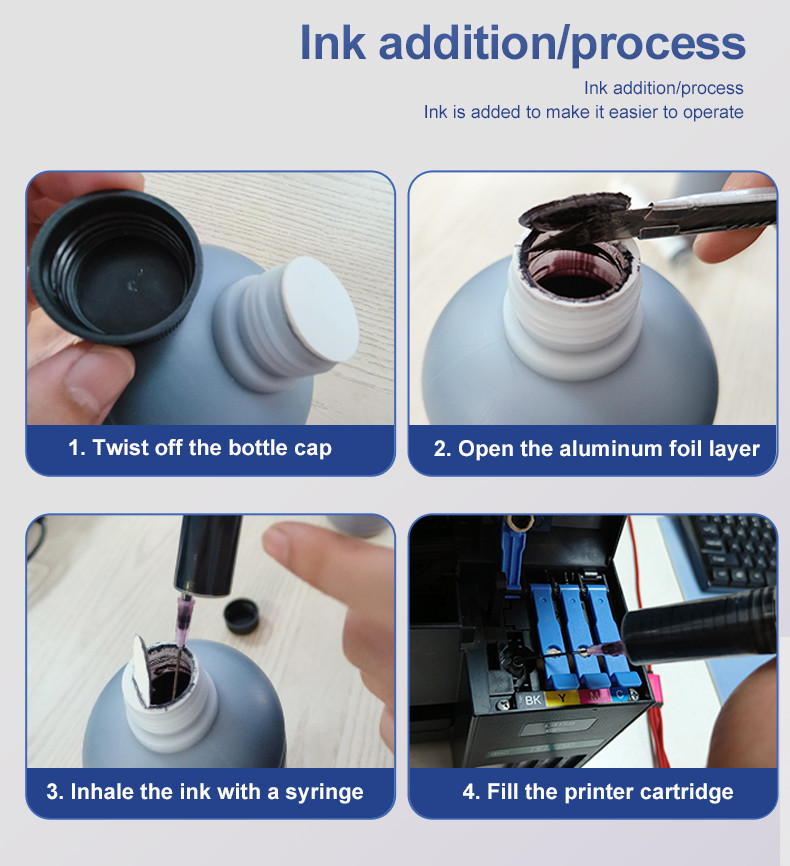 Ink addition/process

Ink addition/process
Ink is added to make it easier to operate

1. Twist off the bottle cap

2. Open the aluminum foil layer

3. Inhale the ink with a syringe

BK Y M C

4. Fill the printer cartridge