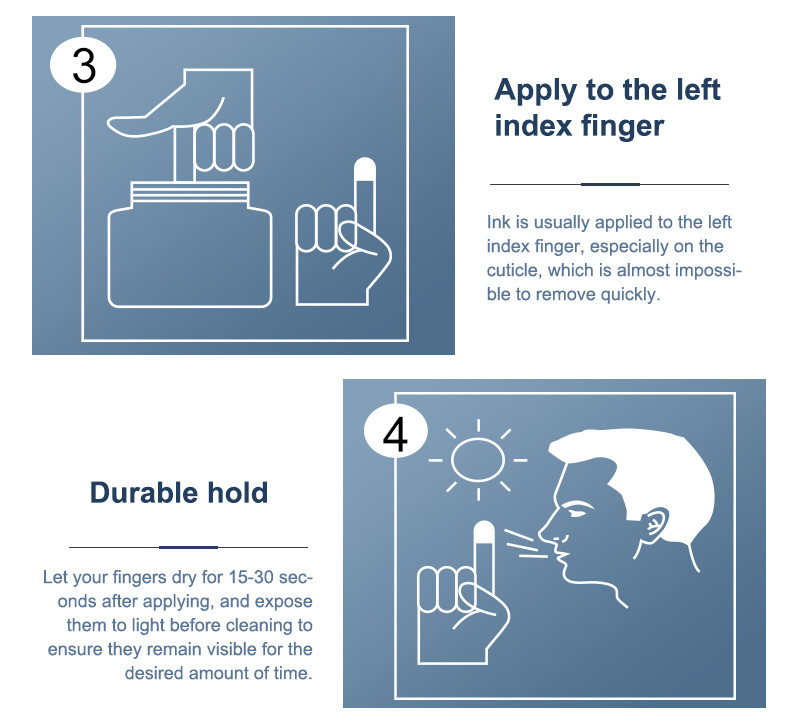 3

Apply to the left index finger

Ink is usually applied to the left index finger, especially on the cuticle, which is almost impossible to remove quickly.

4

Durable hold

Let your fingers dry for 15-30 seconds after applying, and expose them to light before cleaning to ensure they remain visible for the desired amount of time.