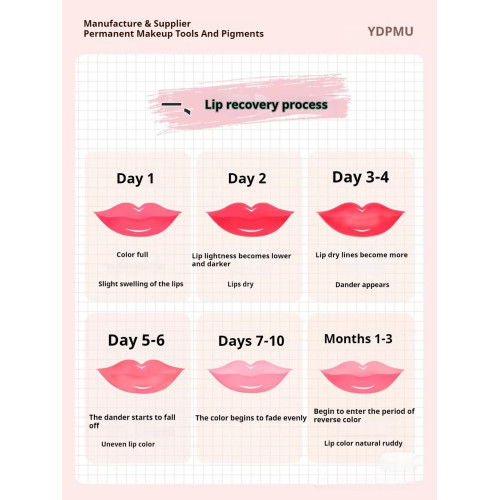 Manufacture & Supplier
Permanent Makeup Tools And Pigments

YDPMU

一、 Lip recovery process

Day 1

Color full

Slight swelling of the lips

Day 2

Lip lightness becomes lower and darker

Lips dry

Day 3-4

Lip dry lines become more

Dander appears

Day 5-6

The dander starts to fall off

Uneven lip color

Days 7-10

The color begins to fade evenly

Months 1-3

Begin to enter the period of reverse color

Lip color natural ruddy