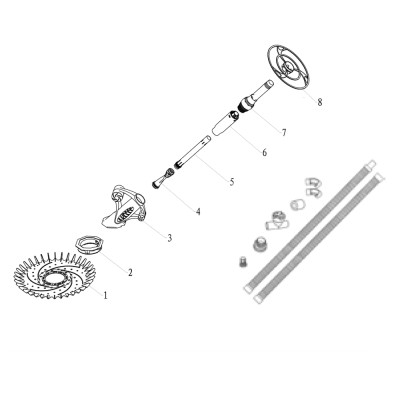 8
7
6
5
4
3
2
1