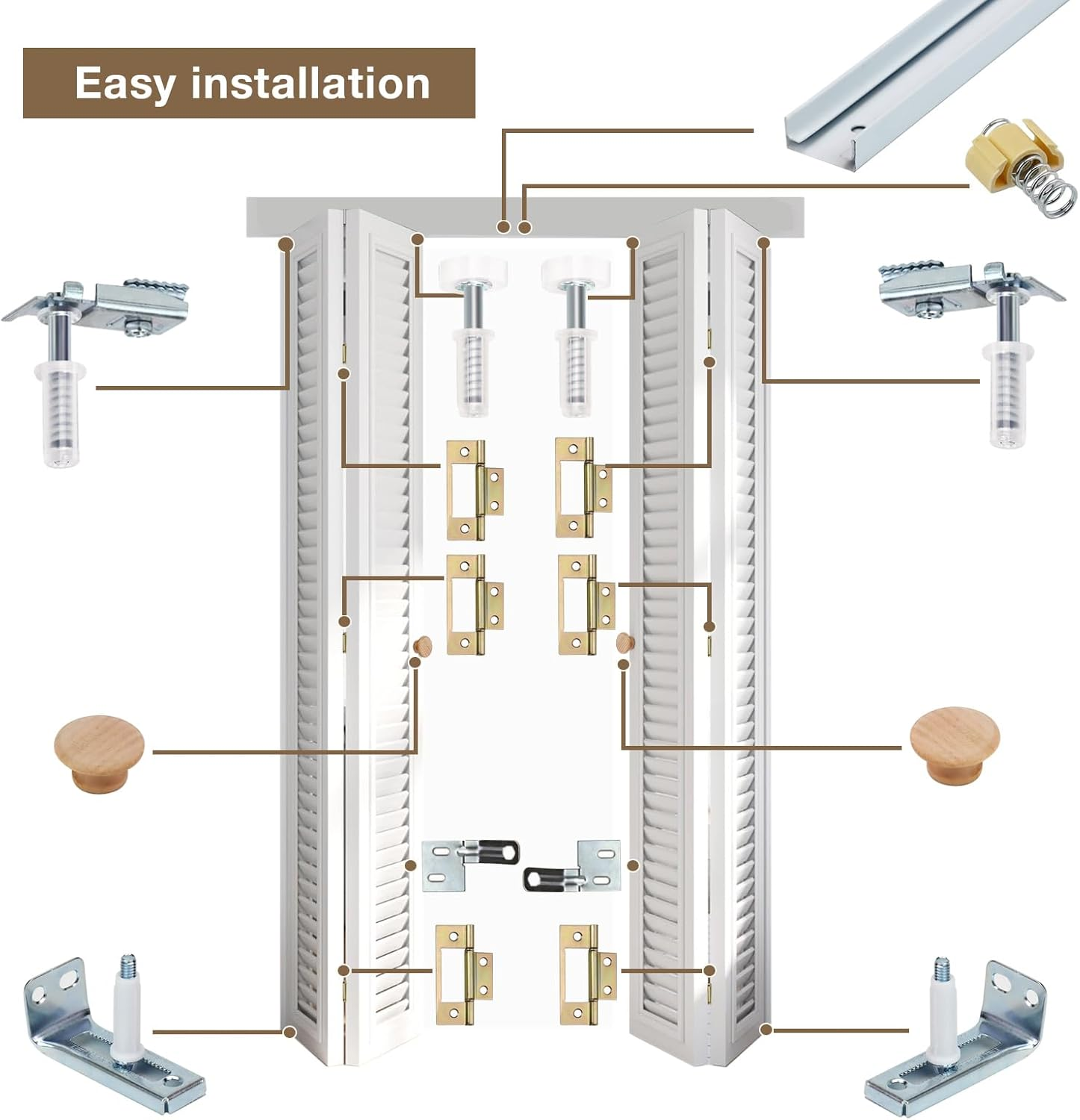 Easy installation