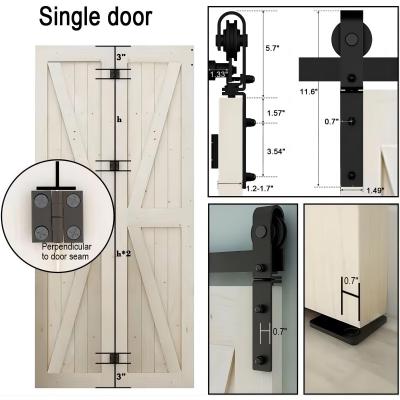 Single door

3"

h

Perpendicular to door seam

h*2

3"

5.7"

1.33"

1.57"

3.54"

1.2-1.7"

11.6"

0.7"

1.49"

0.7"

0.7"