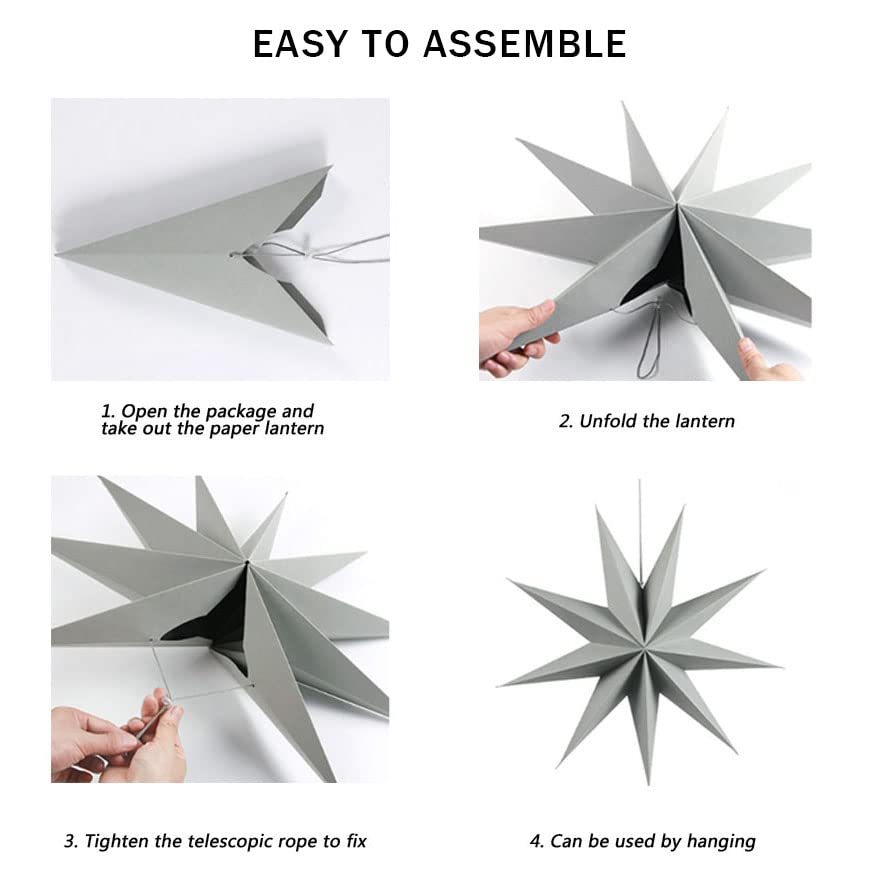 EASY TO ASSEMBLE

1. Open the package and take out the paper lantern

2. Unfold the lantern

3. Tighten the telescopic rope to fix

4. Can be used by hanging