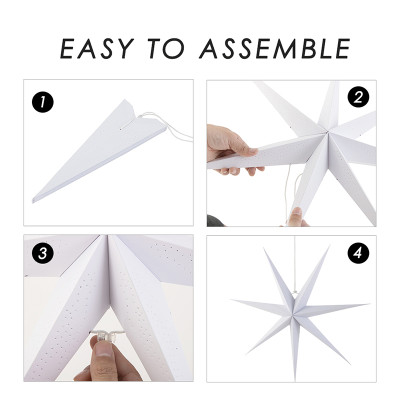 EASY TO ASSEMBLE

1

2

3

4