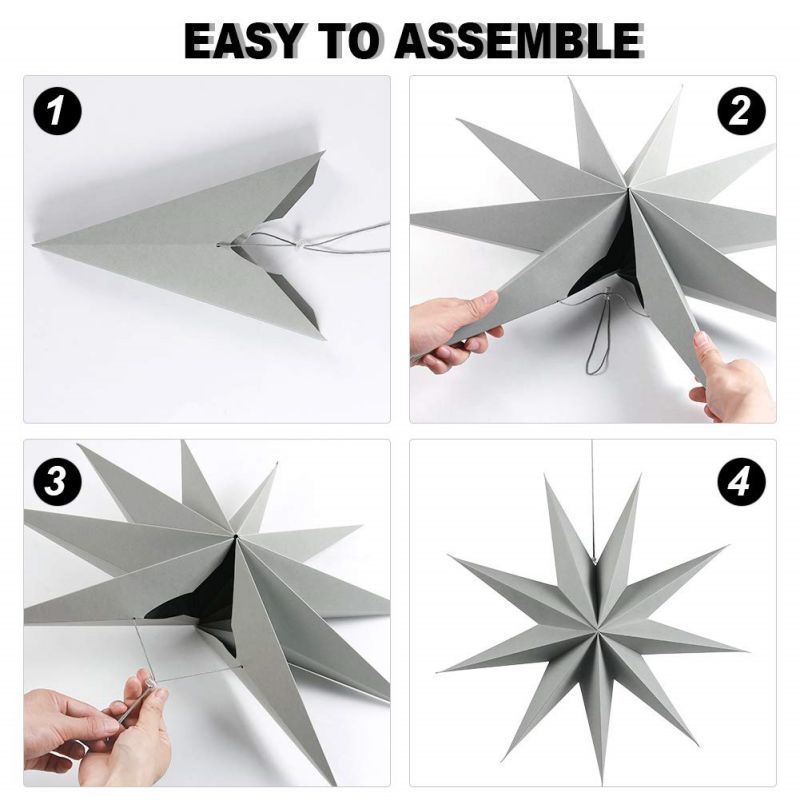 EASY TO ASSEMBLE

1

2

3

4