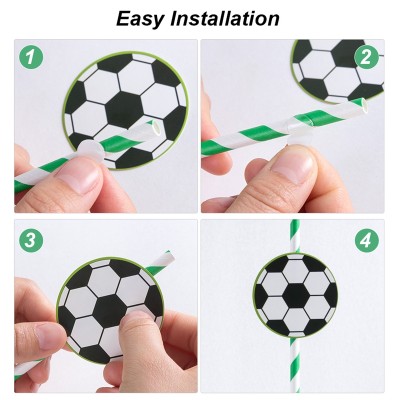 Easy Installation

1

2

3

4