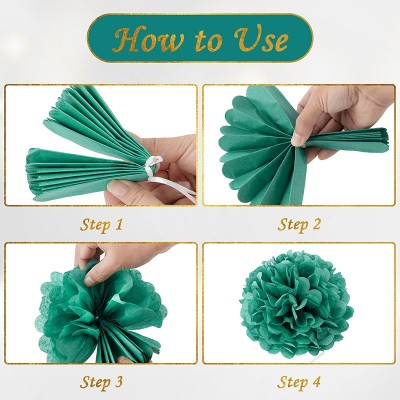 How to Use

Step 1

Step 2

Step 3

Step 4