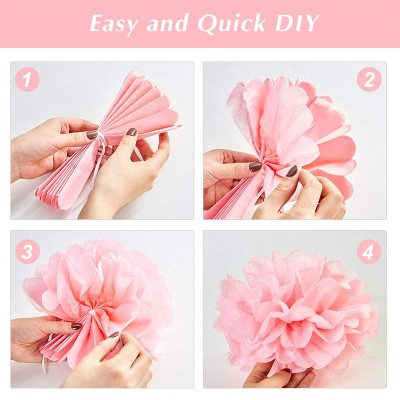 Easy and Quick DIY

1

2

3

4