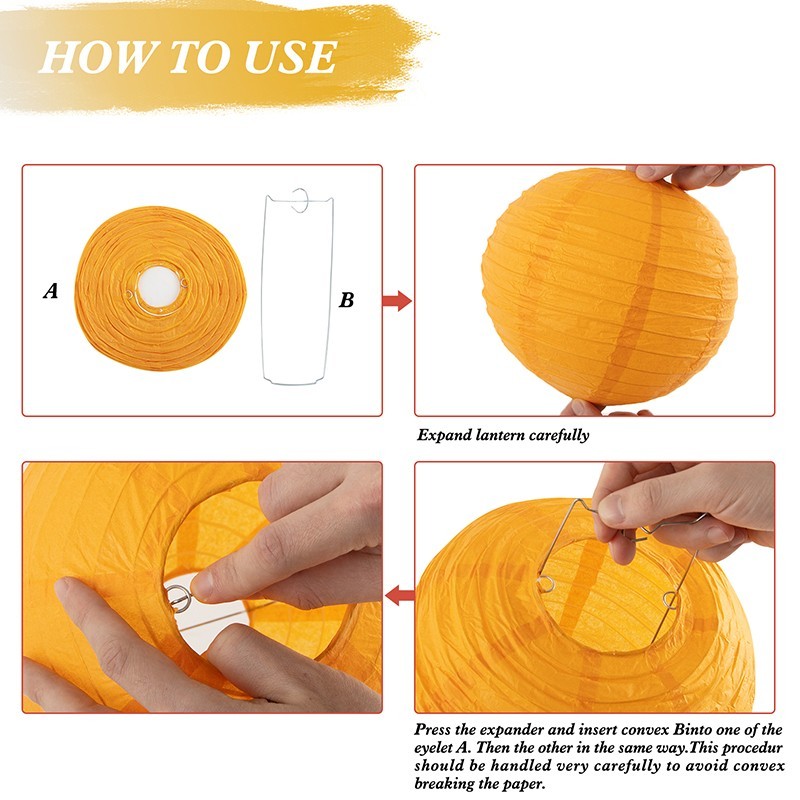 HOW TO USE

A

B

Expand lantern carefully

Press the expander and insert convex Binto one of the eyelet A. Then the other in the same way.This procedur should be handled very carefully to avoid convex breaking the paper.