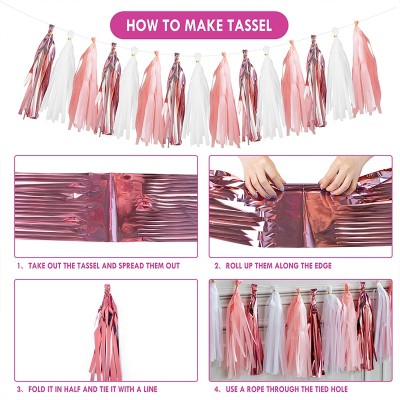 HOW TO MAKE TASSEL

1、TAKE OUT THE TASSEL AND SPREAD THEM OUT

2、ROLL UP THEM ALONG THE EDGE

3、FOLD IT IN HALF AND TIE IT WITH A LINE

4、USE A ROPE THROUGH THE TIED HOLE