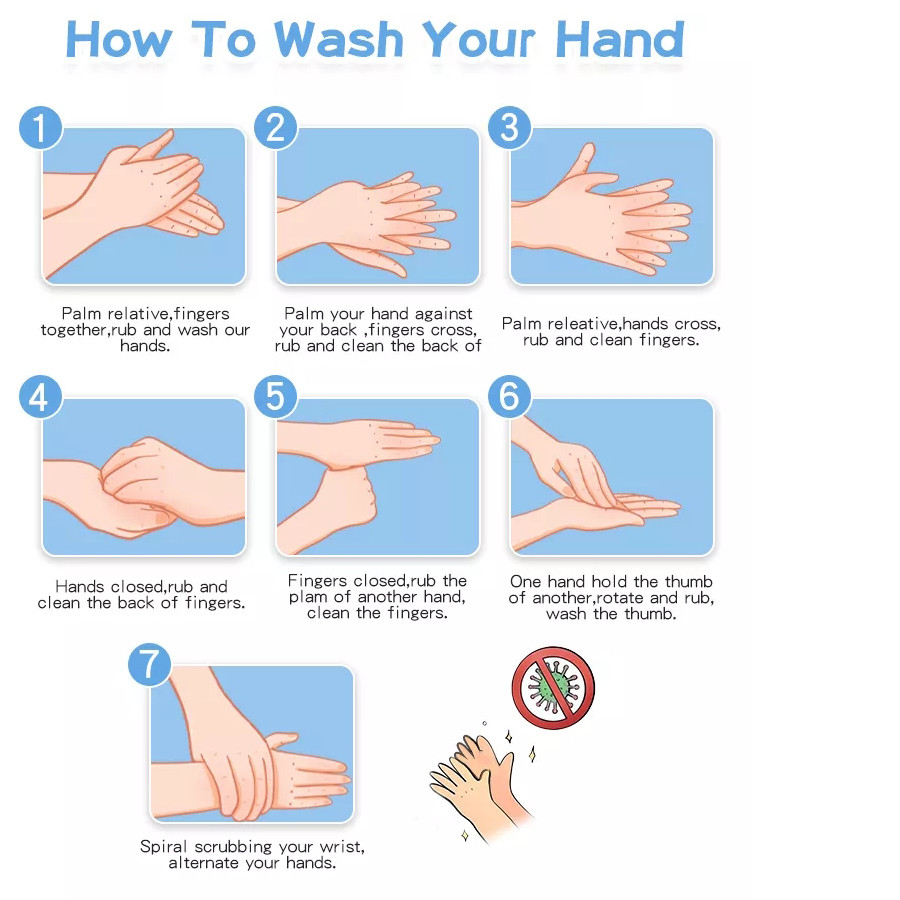 How To Wash Your Hand

1
Palm relative,fingers together,rub and wash our hands.

2
Palm your hand against your back ,fingers cross, rub and clean the back of

3
Palm releative,hands cross, rub and clean fingers.

4
Hands closed,rub and clean the back of fingers.

5
Fingers closed,rub the plam of another hand, clean the fingers.

6
One hand hold the thumb of another,rotate and rub, wash the thumb.

7
Spiral scrubbing your wrist, alternate your hands.