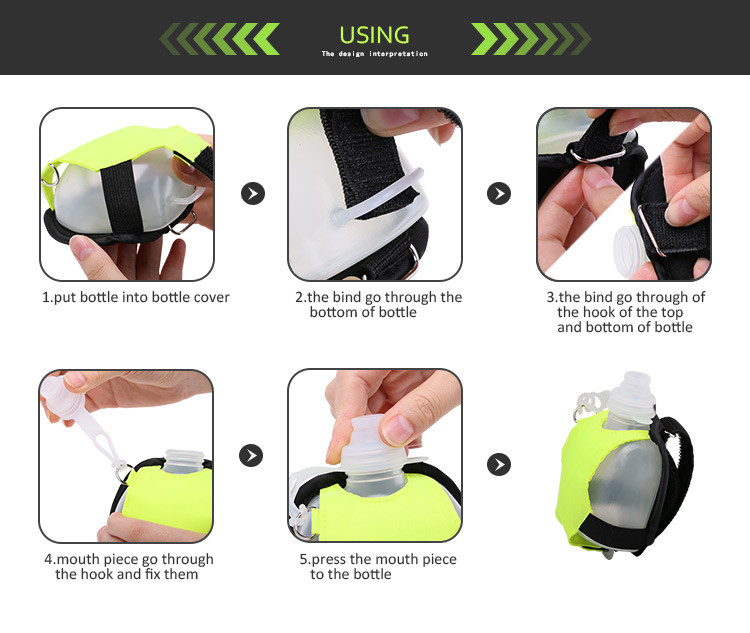 USING
The design interpretation

1.put bottle into bottle cover

2.the bind go through the bottom of bottle

3.the bind go through of the hook of the top and bottom of bottle

4.mouth piece go through the hook and fix them

5.press the mouth piece to the bottle