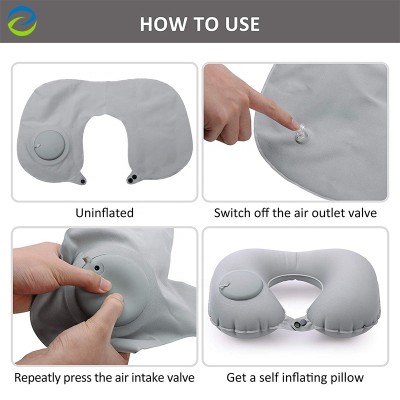 HOW TO USE

Uninflated

Switch off the air outlet valve

Repeatly press the air intake valve

Get a self inflating pillow