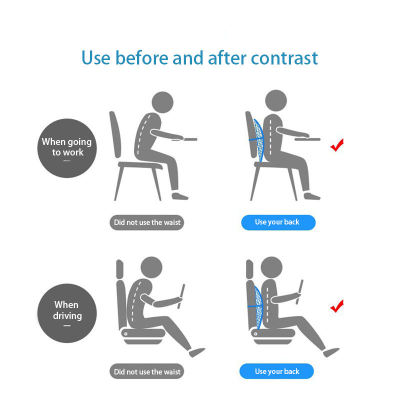 Use before and after contrast

When going to work

Did not use the waist

Use your back

When driving

Did not use the waist

Use your back