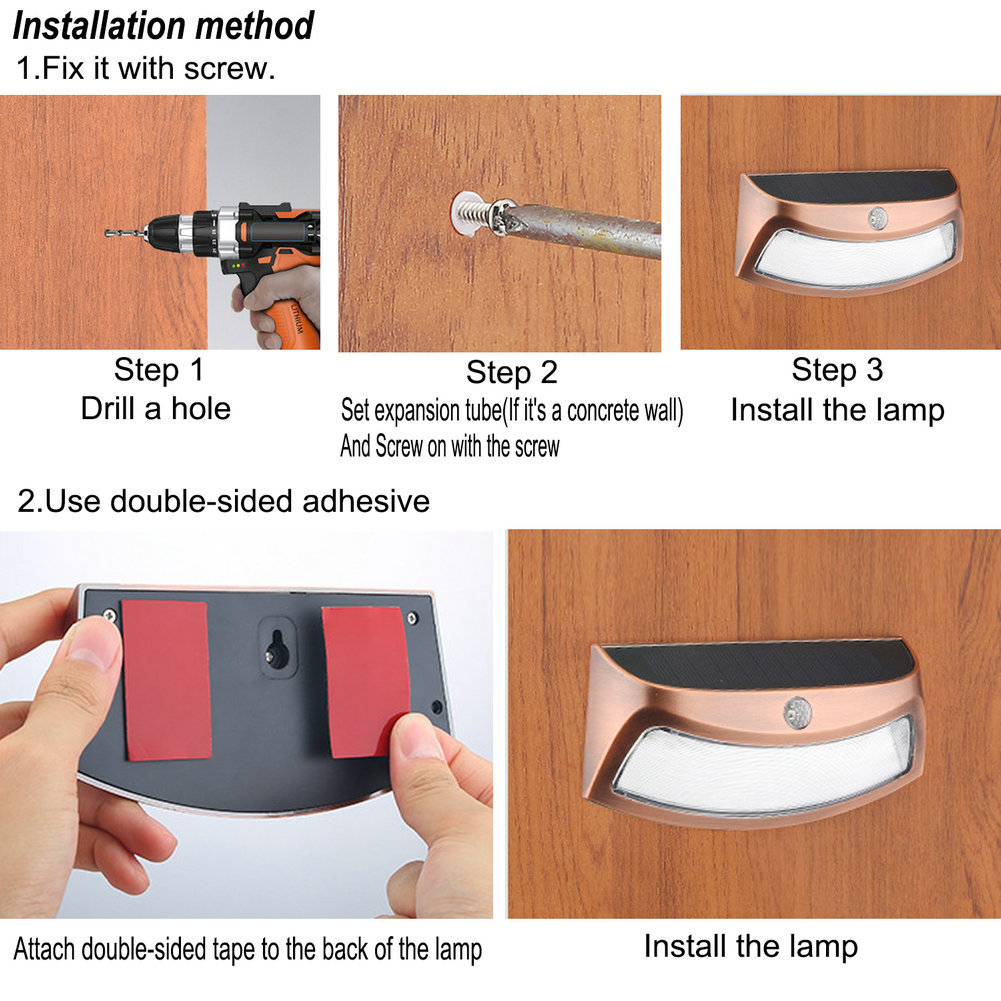 Installation method
1.Fix it with screw.

LITHIUM

Step 1
Drill a hole

Step 2
Set expansion tube(If it's a concrete wall)
And Screw on with the screw

Step 3
Install the lamp

2.Use double-sided adhesive

Attach double-sided tape to the back of the lamp

Install the lamp