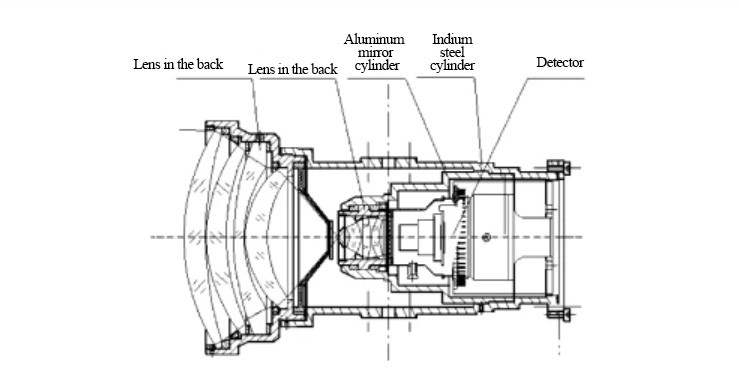 Lens in the back

Lens in the back

Aluminum mirror cylinder

Indium steel cylinder

Detector