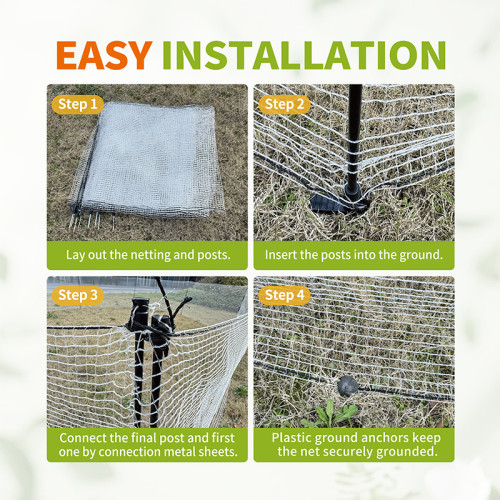 EASY INSTALLATION

Step 1

Lay out the netting and posts.

Step 2

Insert the posts into the ground.

Step 3

Connect the final post and first one by connection metal sheets.

Step 4

Plastic ground anchors keep the net securely grounded.