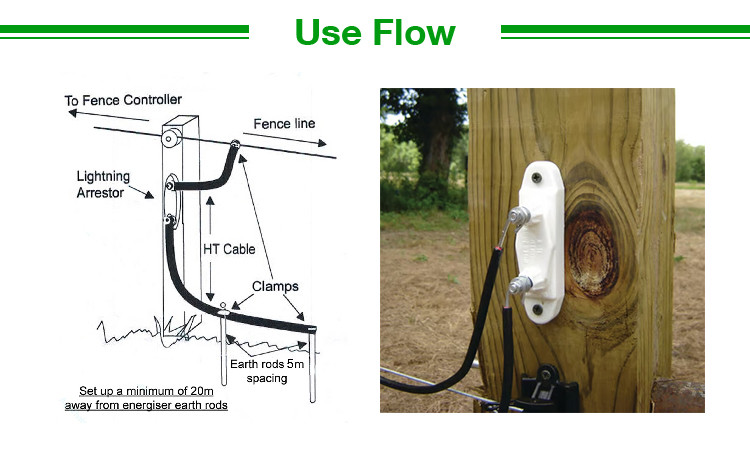 Use Flow

To Fence Controller

Fence line

Lightning Arrestor

HT Cable

Clamps

Earth rods 5m spacing

Set up a minimum of 20m away from energiser earth rods