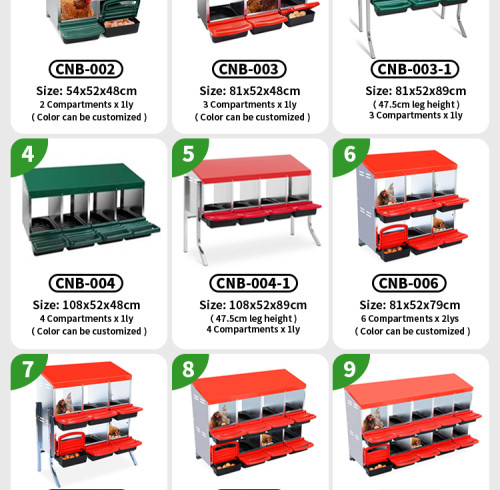 CNB-002
Size: 54x52x48cm
2 Compartments x 1ly
( Color can be customized )

CNB-003
Size: 81x52x48cm
3 Compartments x 1ly
( Color can be customized )

CNB-003-1
Size: 81x52x89cm
( 47.5cm leg height )
3 Compartments x 1ly

4

CNB-004
Size: 108x52x48cm
4 Compartments x 1ly
( Color can be customized )

5

CNB-004-1
Size: 108x52x89cm
( 47.5cm leg height )
4 Compartments x 1ly

6

CNB-006
Size: 81x52x79cm
6 Compartments x 2lys
( Color can be customized )

7

8

9