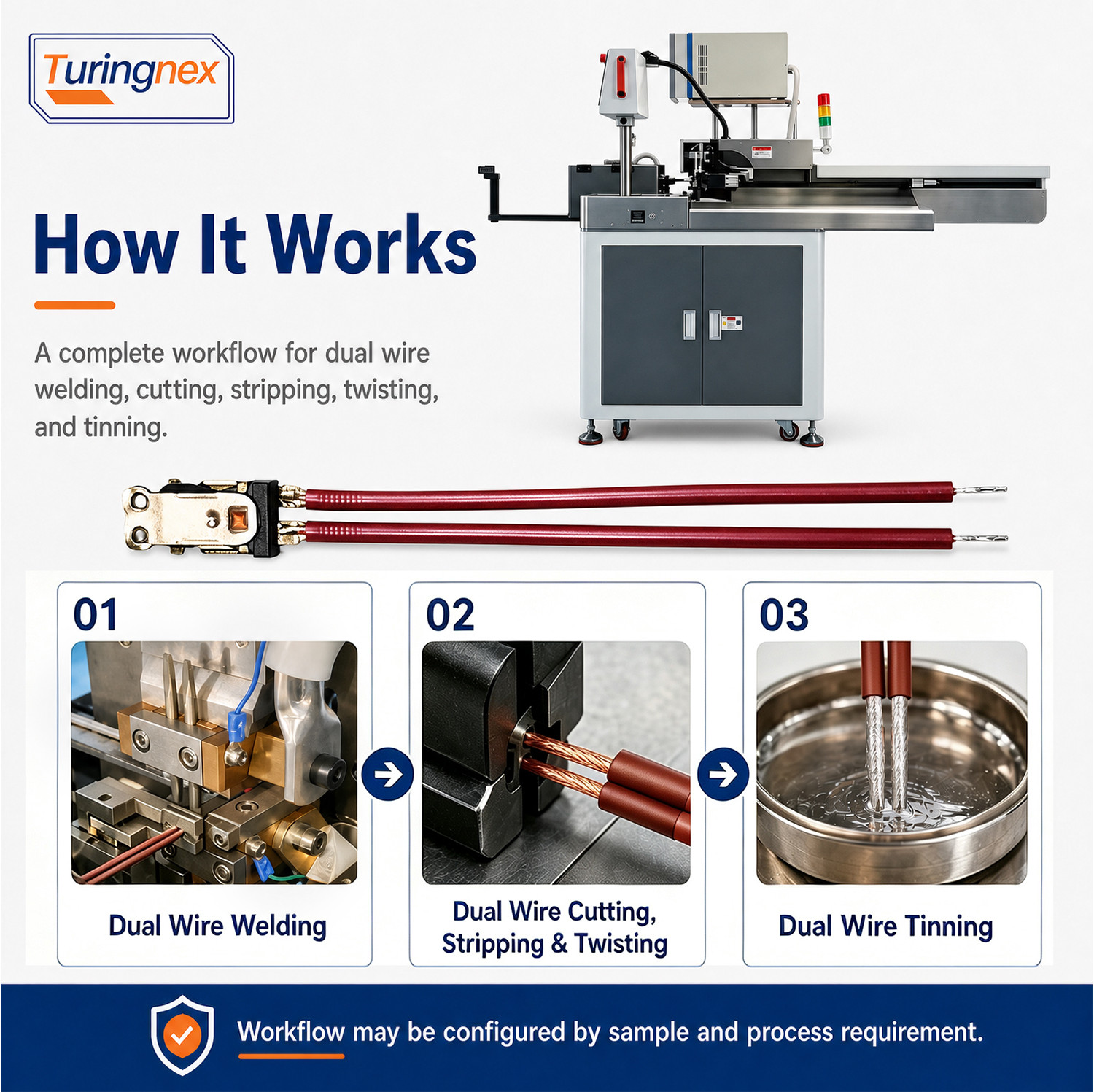 Turingnex

How It Works

A complete workflow for dual wire welding, cutting, stripping, twisting, and tinning.

01

Dual Wire Welding

02

Dual Wire Cutting, Stripping & Twisting

03

Dual Wire Tinning

Workflow may be configured by sample and process requirement.