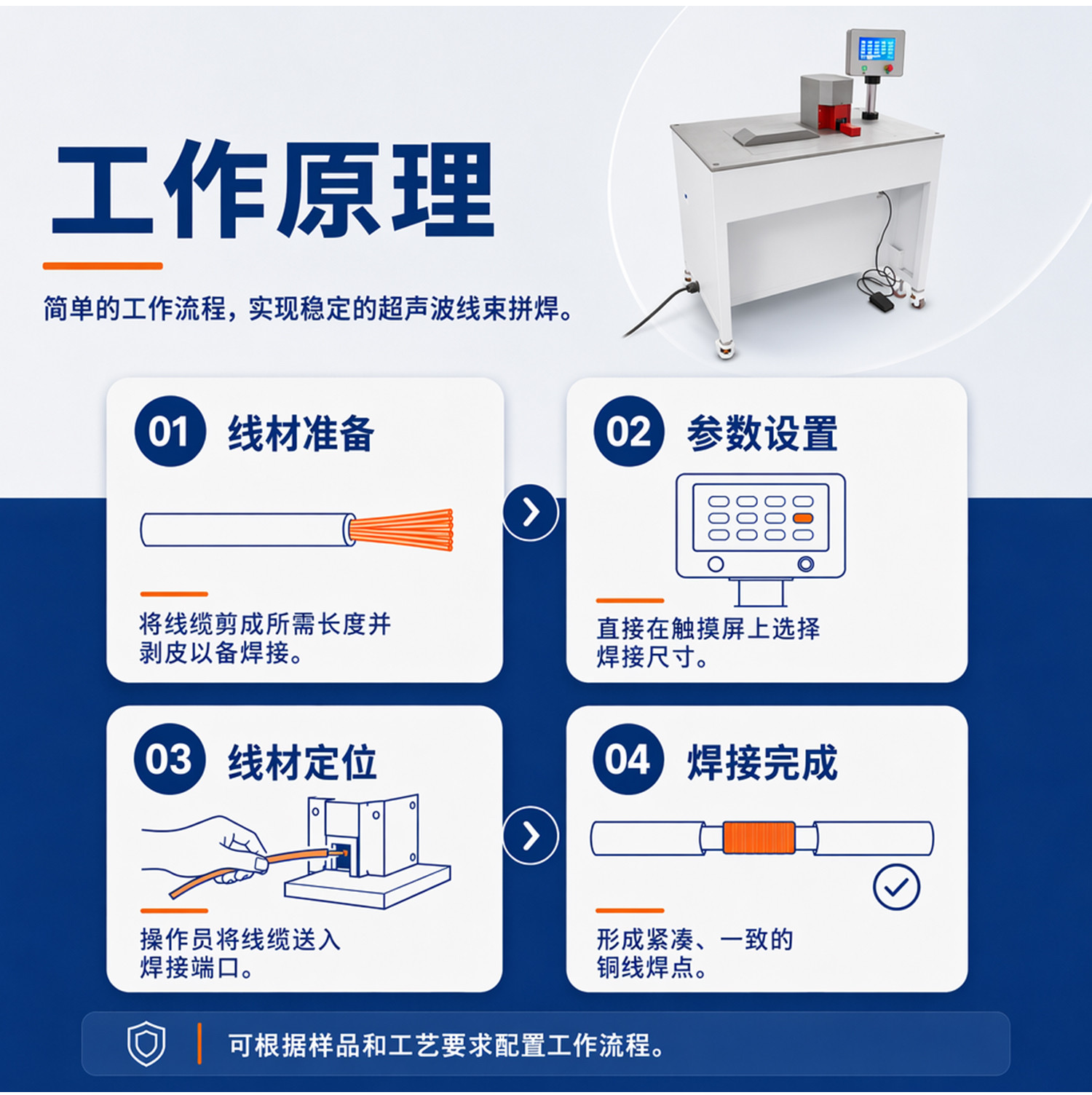 工作原理

简单的工作流程，实现稳定的超声波线束拼焊。

01 线材准备

将线缆剪成所需长度并剥皮以备焊接。

02 参数设置

直接在触摸屏上选择焊接尺寸。

03 线材定位

操作员将线缆送入焊接端口。

04 焊接完成

形成紧凑、一致的铜线焊点。

可根据样品和工艺要求配置工作流程。